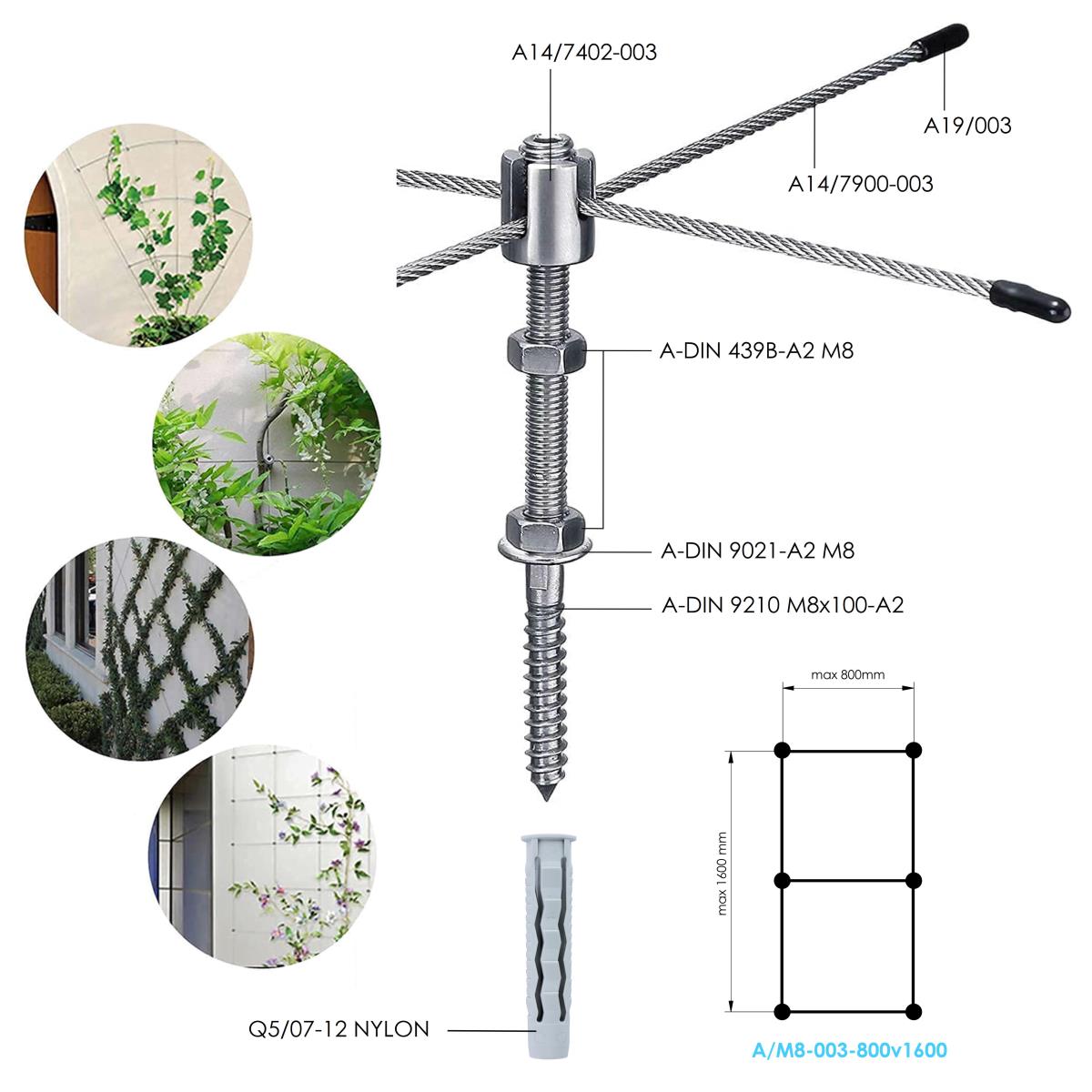 A14/7402-003

A19/003

A14/7900-003

A-DIN 439B-A2 M8

A-DIN 9021-A2 M8

A-DIN 9210 M8x100-A2

max 800mm

max 1600 mm

Q5/07-12 NYLON

A/M8-003-800v1600